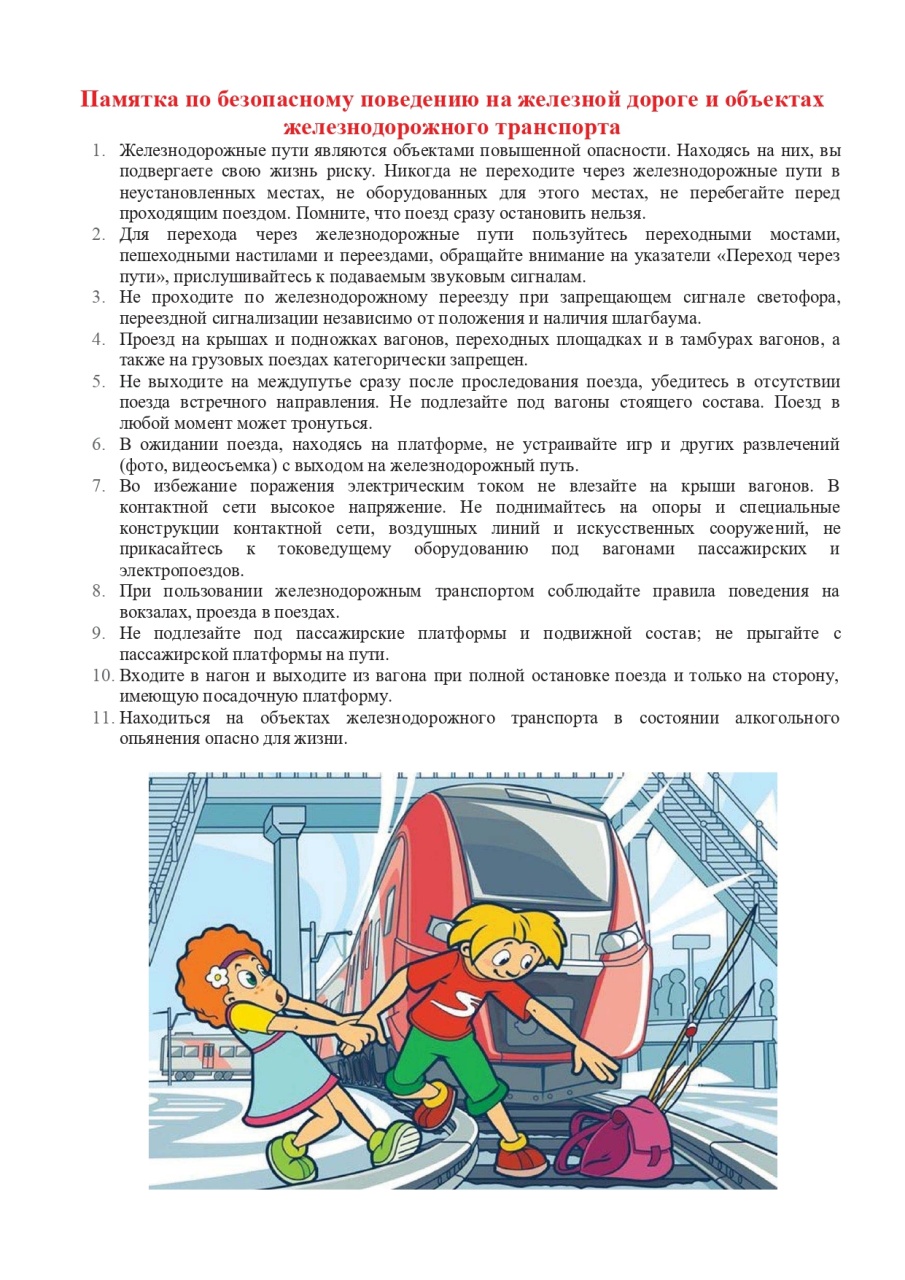 Памятка по безопасному поведению на железной дороге и объектах железнодорожного транспорта

1. Железнодорожные пути являются объектами повышенной опасности. Находясь на них, вы подвергаете свою жизнь риску. Никогда не переходите через железнодорожные пути в неустановленных местах, не оборудованных для этого местах, не перебегайте перед проходящим поездом. Помните, что поезд сразу остановить нельзя.
2. Для перехода через железнодорожные пути пользуйтесь переходными мостами, пешеходными настилами и переездами, обращайте внимание на указатели «Переход через пути», прислушивайтесь к подаваемым звуковым сигналам.
3. Не проходите по железнодорожному переезду при запрещающем сигнале светофора, переездной сигнализации независимо от положения и наличия шлагбаума.
4. Проезд на крышах и подножках вагонов, переходных площадках и в тамбурах вагонов, а также на грузовых поездах категорически запрещен.
5. Не выходите на междупутье сразу после проследования поезда, убедитесь в отсутствии поезда встречного направления. Не подлезайте под вагоны стоящего состава. Поезд в любой момент может тронуться.
6. В ожидании поезда, находясь на платформе, не устраивайте игр и других развлечений (фото, видеосъемка) с выходом на железнодорожный путь.
7. Во избежание поражения электрическим током не влезайте на крыши вагонов. В контактной сети высокое напряжение. Не поднимайтесь на опоры и специальные конструкции контактной сети, воздушных линий и искусственных сооружений, не прикасайтесь к токоведущему оборудованию под вагонами пассажирских и электропоездов.
8. При пользовании железнодорожным транспортом соблюдайте правила поведения на вокзалах, проезда в поездах.
9. Не подлезайте под пассажирские платформы и подвижной состав; не прыгайте с пассажирской платформы на пути.
10. Входите в нагон и выходите из вагона при полной остановке поезда и только на сторону, имеющую посадочную платформу.
11. Находиться на объектах железнодорожного транспорта в состоянии алкогольного опьянения опасно для жизни.