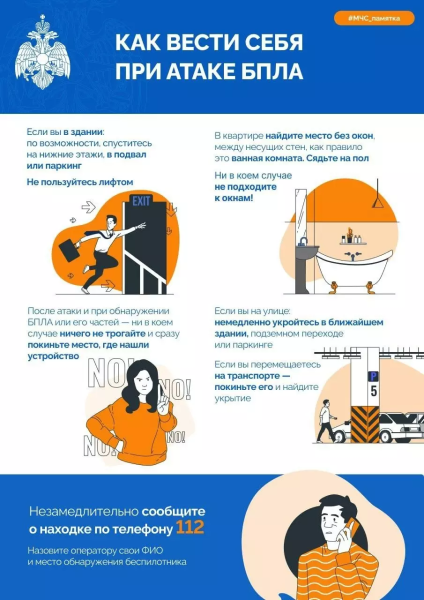 #МЧС_памятка

КАК ВЕСТИ СЕБЯ ПРИ АТАКЕ БПЛА

Если вы в здании: по возможности, спуститесь на нижние этажи, в подвал или паркинг

Не пользуйтесь лифтом

EXIT

В квартире найдите место без окон, между несущих стен, как правило это ванная комната. Сядьте на пол

Ни в коем случае не подходите к окнам!

После атаки и при обнаружении БПЛА или его частей — ни в коем случае ничего не трогайте и сразу покиньте место, где нашли устройство

NO! NO! NO! NO!

Если вы на улице: немедленно укройтесь в ближайшем здании, подземном переходе или паркинге

Если вы перемещаетесь на транспорте — покиньте его и найдите укрытие

P 5

Незамедлительно сообщите о находке по телефону 112

Назовите оператору свои ФИО и место обнаружения беспилотника