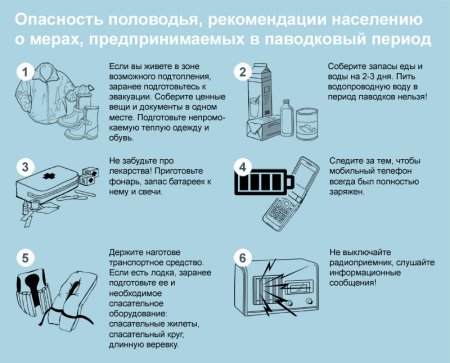 Опасность половодья, рекомендации населению о мерах, предпринимаемых в паводковый период

1

Если вы живете в зоне возможного подтопления, заранее подготовьтесь к эвакуации. Соберите ценные вещи и документы в одном месте. Подготовьте непромокаемую теплую одежду и обувь.

2

Соберите запасы еды и воды на 2-3 дня. Пить водопроводную воду в период паводков нельзя!

3

Не забудьте про лекарства! Приготовьте фонарь, запас батареек к нему и свечи.

4

Следите за тем, чтобы мобильный телефон всегда был полностью заряжен.

5

Держите наготове транспортное средство. Если есть лодка, заранее подготовьте ее и необходимое спасательное оборудование: спасательные жилеты, спасательный круг, длинную веревку.

6

Не выключайте радиоприемник, слушайте информационные сообщения!